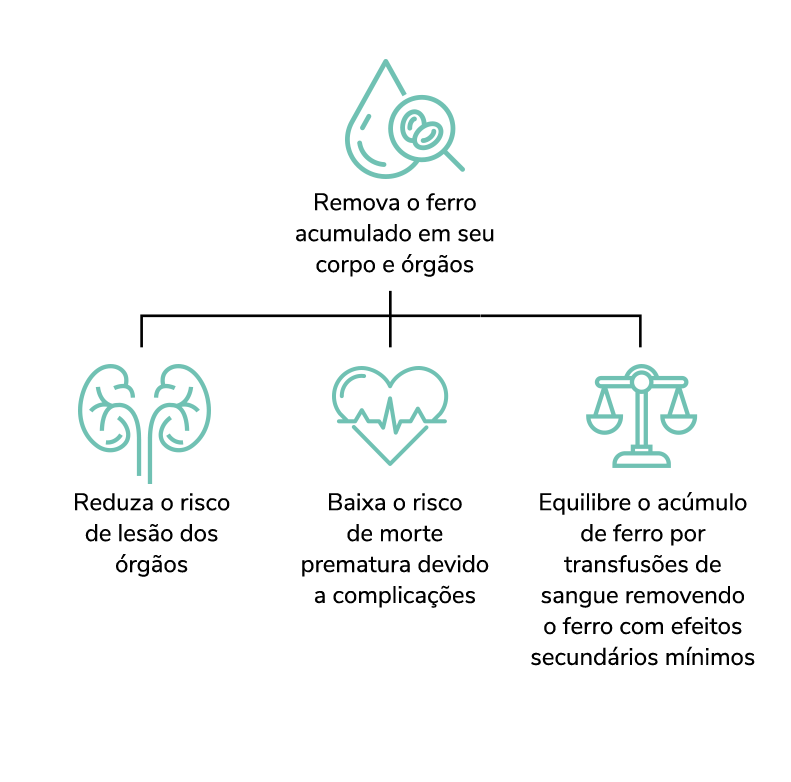 Remova o ferro acumulado em seu corpo e órgãos

Reduza o risco de lesão dos órgãos

Baixa o risco de morte prematura devido a complicações

Equilibre o acúmulo de ferro por transfusões de sangue removendo o ferro com efeitos secundários mínimos